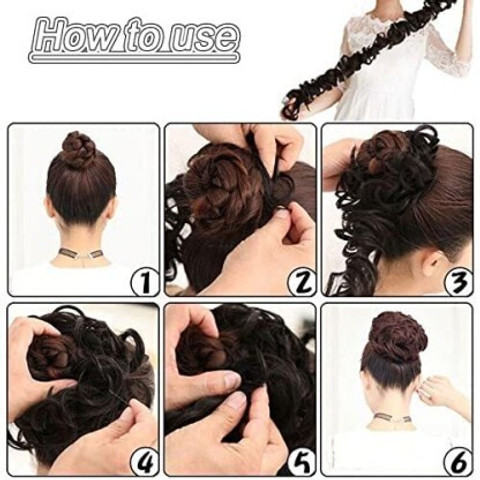 How to use

1

2

3

4

5

6