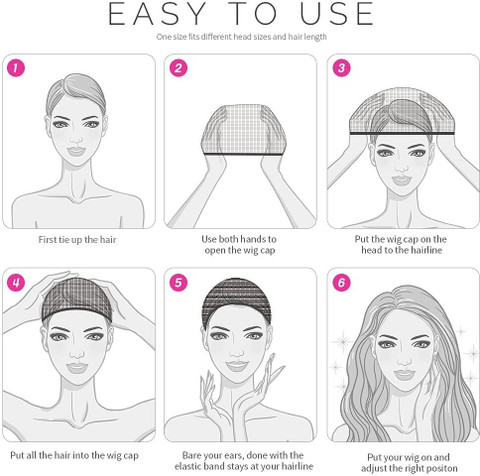 EASY TO USE

One size fits different head sizes and hair length

1

First tie up the hair

2

Use both hands to open the wig cap

3

Put the wig cap on the head to the hairline

4

Put all the hair into the wig cap

5

Bare your ears, done with the elastic band stays at your hairline

6

Put your wig on and adjust the right positon