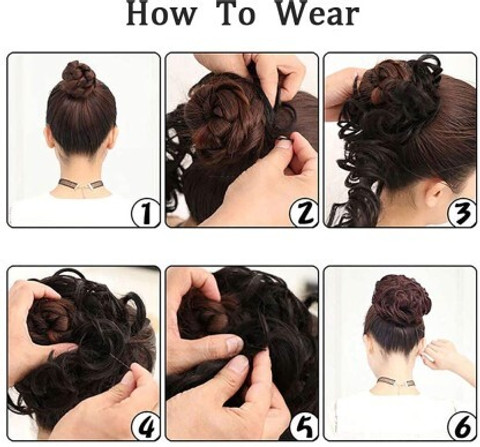 How To Wear

1

2

3

4

5

6