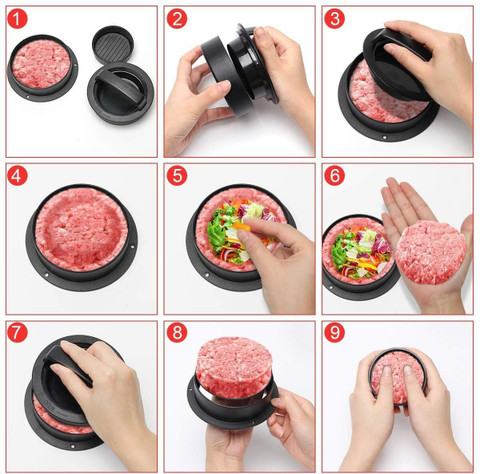 1
2
3
4
5
6
7
8
9