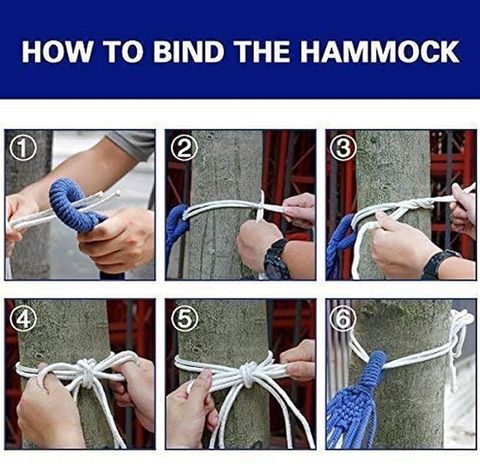 HOW TO BIND THE HAMMOCK

①

②

③

④

⑤

⑥