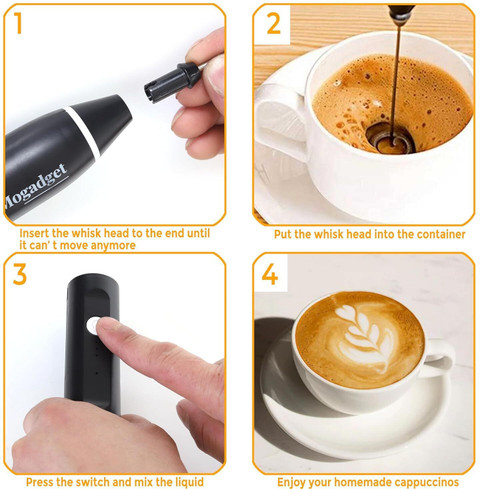 1

Mogadget

Insert the whisk head to the end until it can' t move anymore

2

Put the whisk head into the container

3

Press the switch and mix the liquid

4

Enjoy your homemade cappuccinos