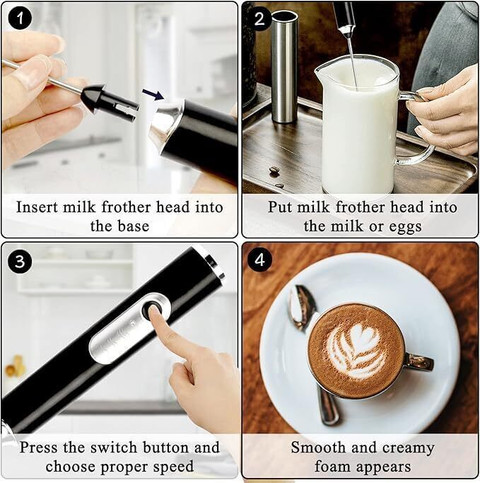 1

Insert milk frother head into the base

2

Put milk frother head into the milk or eggs

3

Press the switch button and choose proper speed

4

Smooth and creamy foam appears