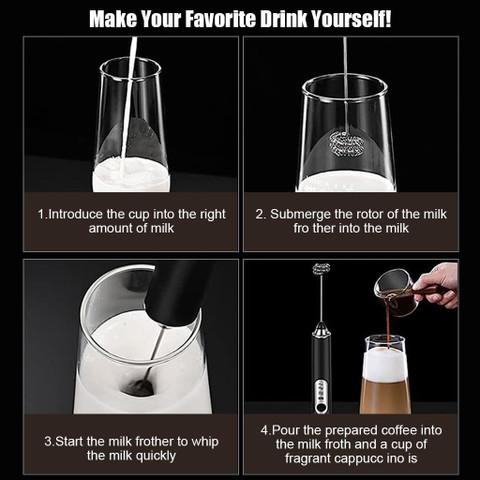 Make Your Favorite Drink Yourself!

1.Introduce the cup into the right amount of milk

2. Submerge the rotor of the milk fro ther into the milk

3.Start the milk frother to whip the milk quickly

4.Pour the prepared coffee into the milk froth and a cup of fragrant cappucc ino is