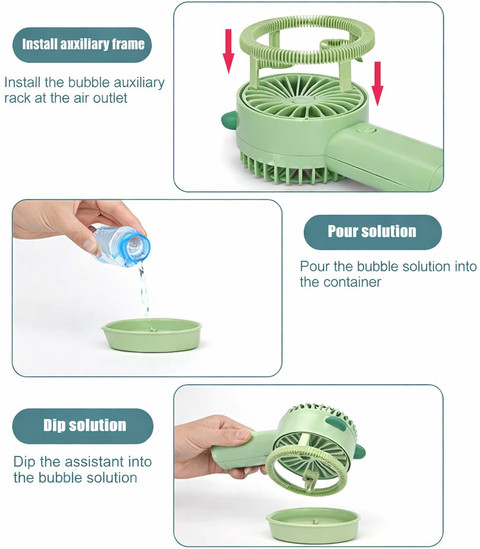 Install auxiliary frame

Install the bubble auxiliary rack at the air outlet

Pour solution

Pour the bubble solution into the container

Dip solution

Dip the assistant into the bubble solution