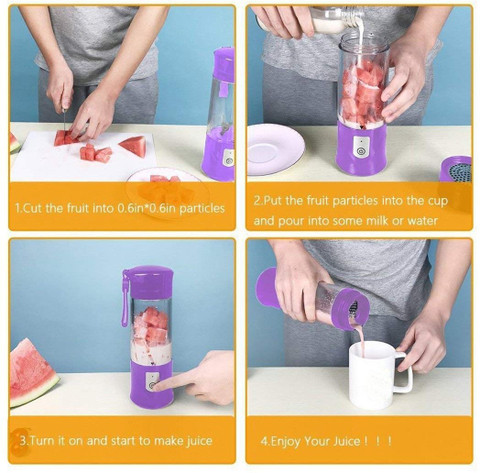 1.Cut the fruit into 0.6in*0.6in particles

2.Put the fruit particles into the cup and pour into some milk or water

3.Turn it on and start to make juice

4.Enjoy Your Juice！！！