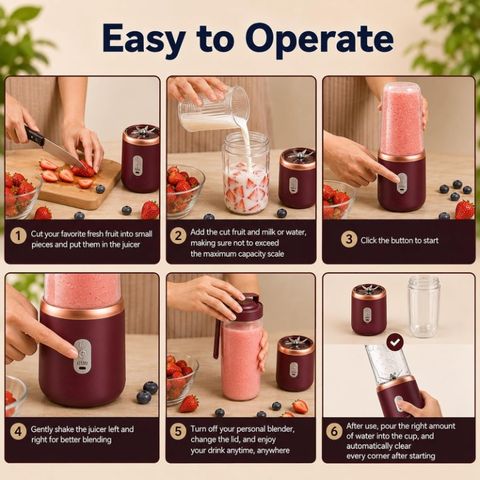 Easy to Operate

1 Cut your favorite fresh fruit into small pieces and put them in the juicer

2 Add the cut fruit and milk or water, making sure not to exceed the maximum capacity scale

3 Click the button to start

4 Gently shake the juicer left and right for better blending

5 Turn off your personal blender, change the lid, and enjoy your drink anytime, anywhere

6 After use, pour the right amount of water into the cup, and automatically clear every corner after starting