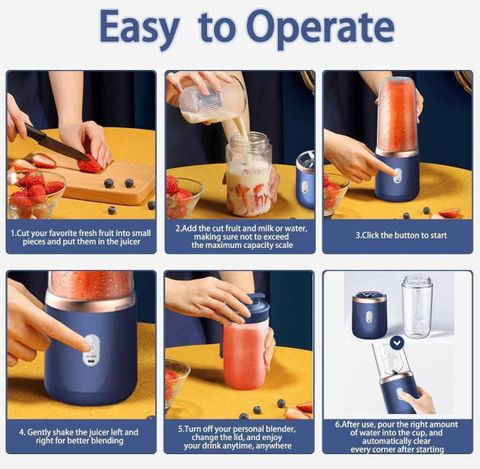 Easy to Operate

1.Cut your favorite fresh fruit into small pieces and put them in the juicer

2.Add the cut fruit and milk or water, making sure not to exceed the maximum capacity scale

3.Click the button to start

4. Gently shake the juicer left and right for better blending

5.Turn off your personal blender, change the lid, and enjoy your drink anytime, anywhere

6.After use, pour the right amount of water into the cup, and automatically clear every corner after starting