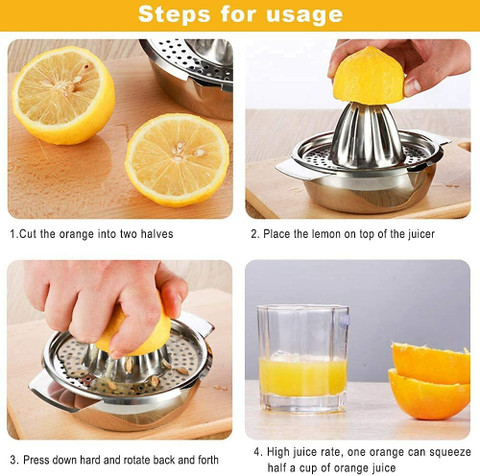 Steps for usage

1.Cut the orange into two halves

2. Place the lemon on top of the juicer

3. Press down hard and rotate back and forth

4. High juice rate, one orange can squeeze half a cup of orange juice