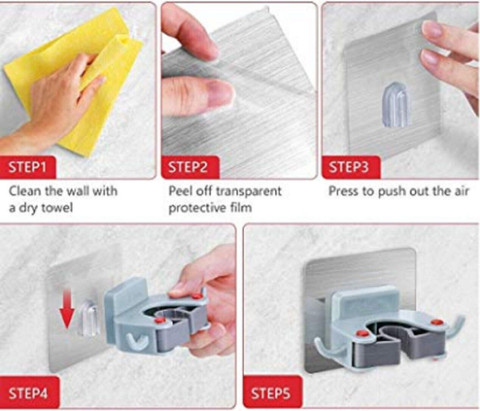 STEP1
Clean the wall with a dry towel

STEP2
Peel off transparent protective film

STEP3
Press to push out the air

STEP4

STEP5