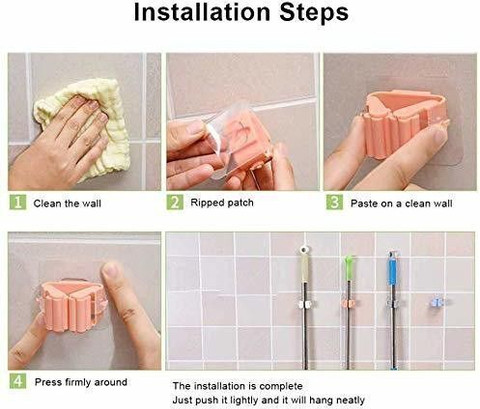 Installation Steps

1 Clean the wall

2 Ripped patch

3 Paste on a clean wall

4 Press firmly around

The installation is complete
Just push it lightly and it will hang neatly