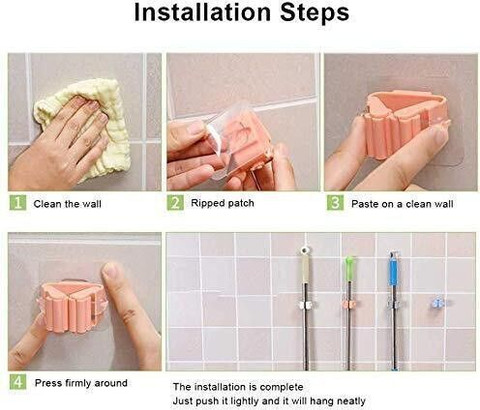 Installation Steps

1 Clean the wall

2 Ripped patch

3 Paste on a clean wall

4 Press firmly around

The installation is complete
Just push it lightly and it will hang neatly