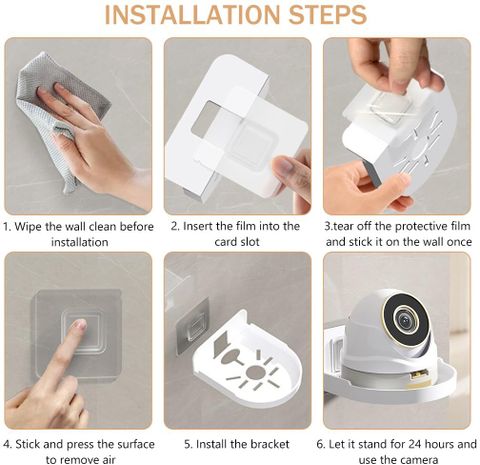 INSTALLATION STEPS

1. Wipe the wall clean before installation

2. Insert the film into the card slot

3.tear off the protective film and stick it on the wall once

4. Stick and press the surface to remove air

5. Install the bracket

6. Let it stand for 24 hours and use the camera