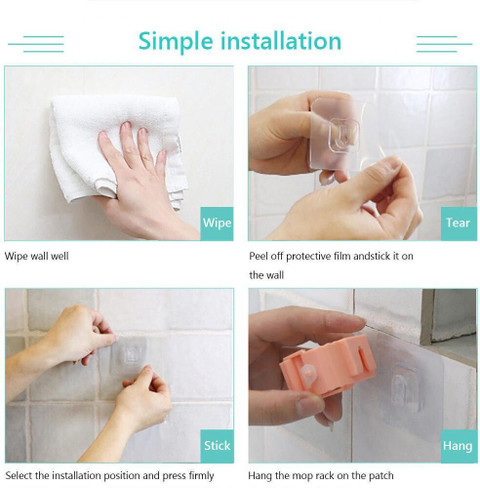 Simple installation

Wipe

Wipe wall well

Tear

Peel off protective film andstick it on the wall

Stick

Select the installation position and press firmly

Hang

Hang the mop rack on the patch