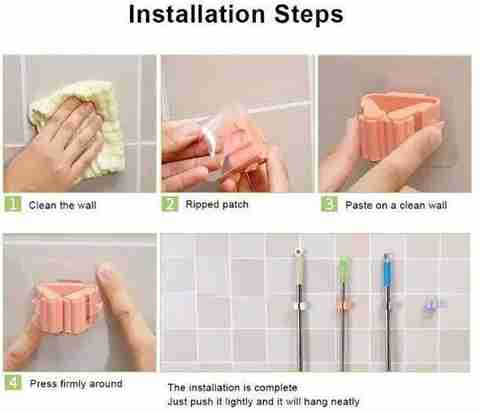 Installation Steps

1 Clean the wall

2 Ripped patch

3 Paste on a clean wall

4 Press firmly around

The installation is complete
Just push it lightly and it will hang neatly