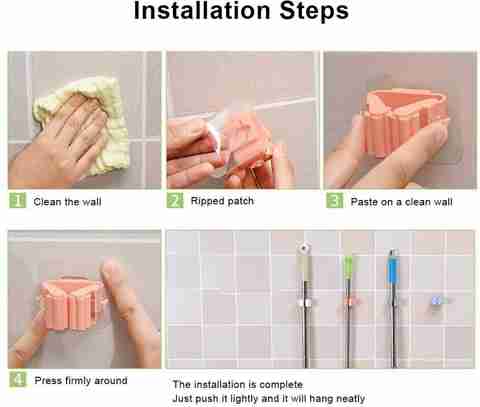 Installation Steps

1 Clean the wall

2 Ripped patch

3 Paste on a clean wall

4 Press firmly around

The installation is complete
Just push it lightly and it will hang neatly