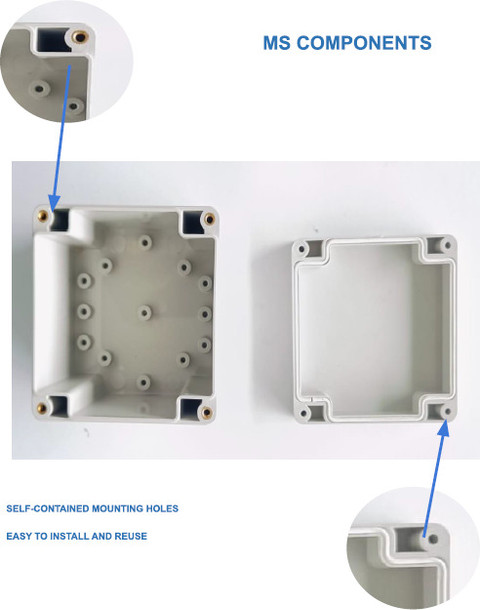 MS COMPONENTS

SELF-CONTAINED MOUNTING HOLES

EASY TO INSTALL AND REUSE