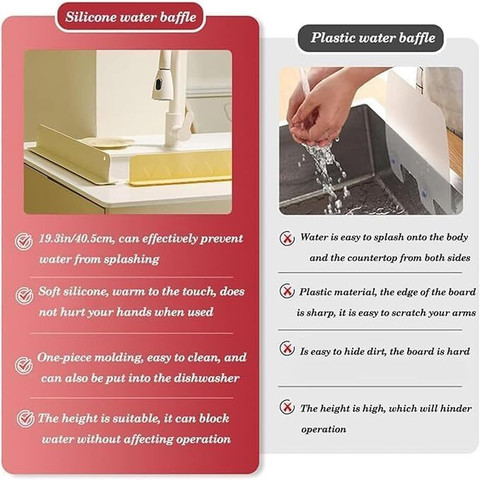 Silicone water baffle

19.3in/40.5cm, can effectively prevent water from splashing

Soft silicone, warm to the touch, does not hurt your hands when used

One-piece molding, easy to clean, and can also be put into the dishwasher

The height is suitable, it can block water without affecting operation

Plastic water baffle

Water is easy to splash onto the body and the countertop from both sides

Plastic material, the edge of the board is sharp, it is easy to scratch your arms

Is easy to hide dirt, the board is hard

The height is high, which will hinder operation