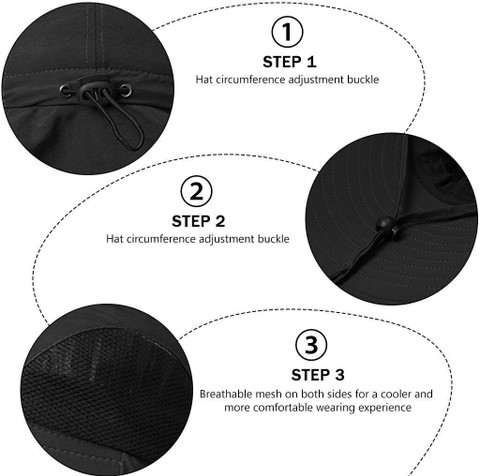 ①
STEP 1
Hat circumference adjustment buckle

②
STEP 2
Hat circumference adjustment buckle

③
STEP 3
Breathable mesh on both sides for a cooler and more comfortable wearing experience