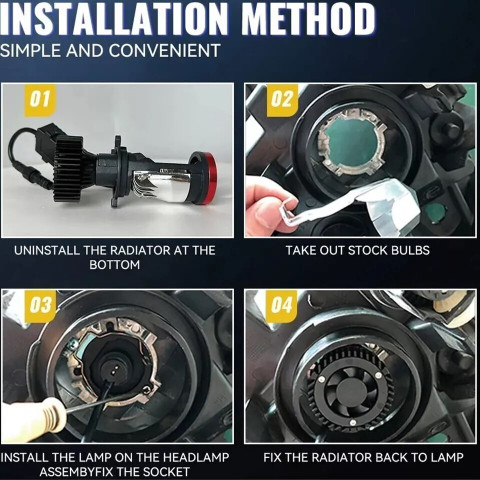 INSTALLATION METHOD
SIMPLE AND CONVENIENT

01
UNINSTALL THE RADIATOR AT THE BOTTOM

02
TAKE OUT STOCK BULBS

03
INSTALL THE LAMP ON THE HEADLAMP ASSEMBYFIX THE SOCKET

04
FIX THE RADIATOR BACK TO LAMP