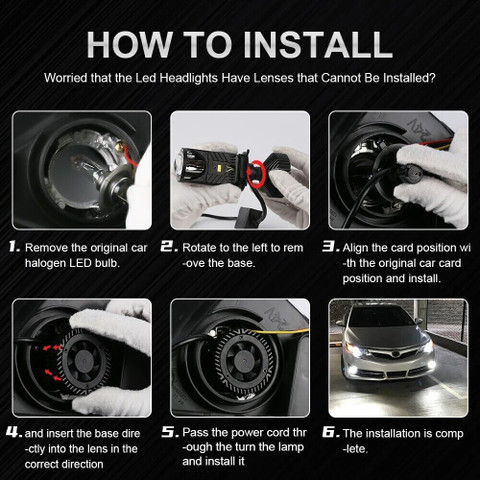 HOW TO INSTALL

Worried that the Led Headlights Have Lenses that Cannot Be Installed?

1. Remove the original car halogen LED bulb.

2. Rotate to the left to rem -ove the base.

3. Align the card position wi -th the original car card position and install.

4. and insert the base dire -ctly into the lens in the correct direction

5. Pass the power cord thr -ough the turn the lamp and install it

6. The installation is comp -lete.