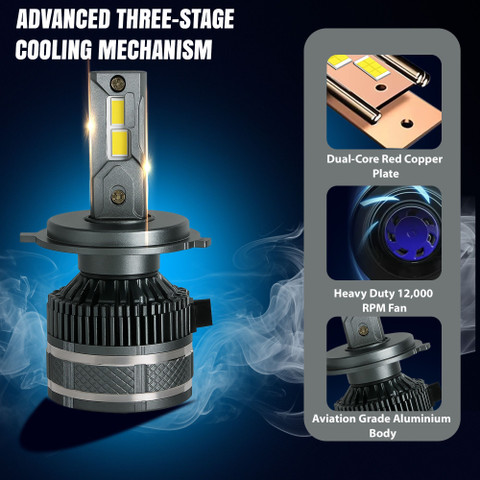 ADVANCED THREE-STAGE COOLING MECHANISM

Dual-Core Red Copper Plate

Heavy Duty 12,000 RPM Fan

Aviation Grade Aluminium Body