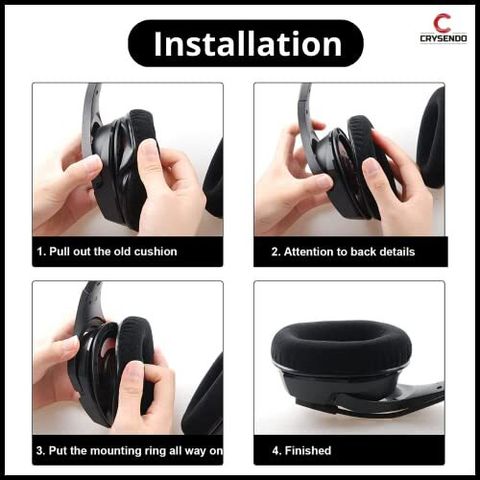 Installation

C
CRYSENDO

1. Pull out the old cushion

2. Attention to back details

3. Put the mounting ring all way on

4. Finished