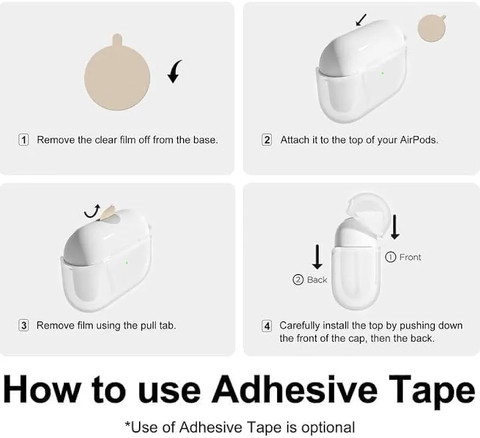 1 Remove the clear film off from the base.

2 Attach it to the top of your AirPods.

3 Remove film using the pull tab.

① Front

② Back

4 Carefully install the top by pushing down the front of the cap, then the back.

How to use Adhesive Tape

*Use of Adhesive Tape is optional