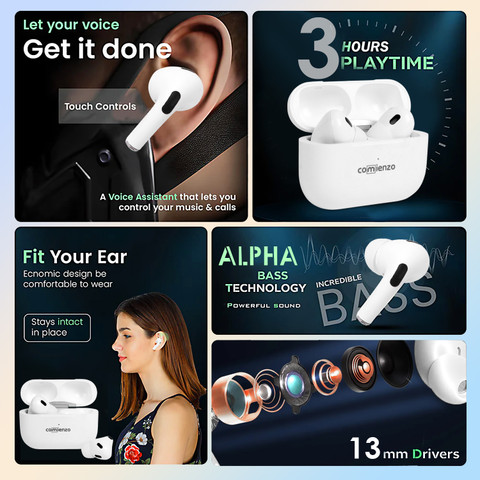 Let your voice
Get it done

Touch Controls

A Voice Assistant that lets you control your music & calls

3 HOURS PLAYTIME

comienzo

Fit Your Ear
Ecnomic design be comfortable to wear

Stays intact in place

comienzo

ALPHA
BASS
TECHNOLOGY
POWERFUL SOUND

INCREDIBLE
BASS

13mm Drivers