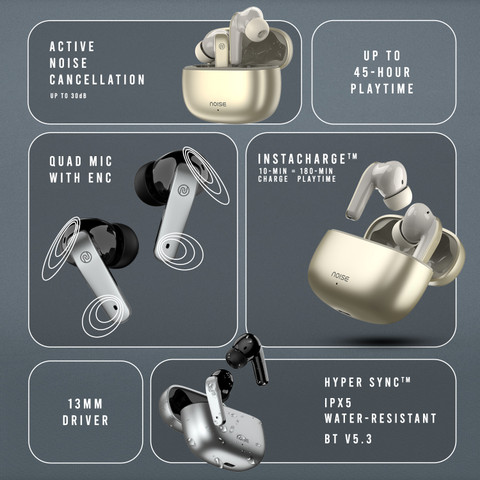 ACTIVE NOISE CANCELLATION

UP TO 30dB

noise

UP TO 45-HOUR PLAYTIME

QUAD MIC WITH ENC

INSTACHARGE™

10-MIN = 180-MIN
CHARGE PLAYTIME

noise

13MM DRIVER

HYPER SYNC™

IPX5 WATER-RESISTANT

BT V5.3