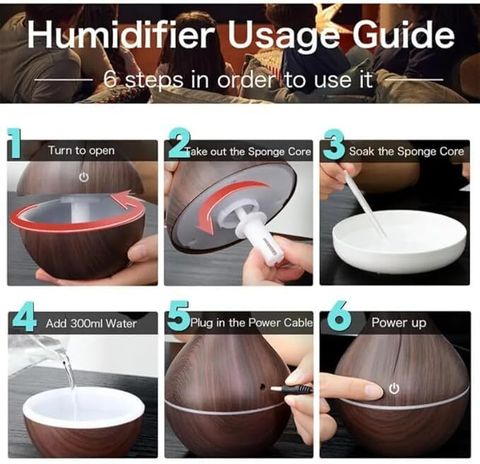 Humidifier Usage Guide

6 steps in order to use it

1 Turn to open

2 Take out the Sponge Core

3 Soak the Sponge Core

4 Add 300ml Water

5 Plug in the Power Cable

6 Power up