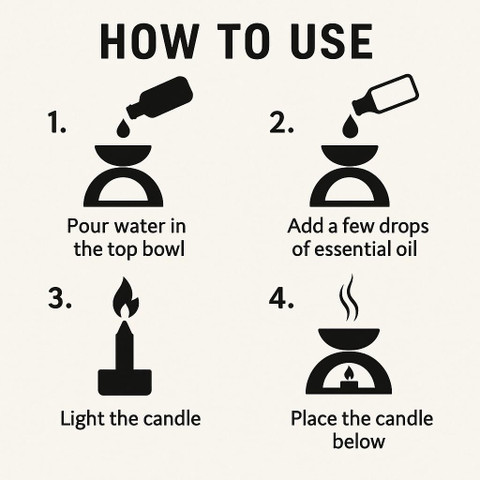 HOW TO USE

1.

Pour water in the top bowl

2.

Add a few drops of essential oil

3.

Light the candle

4.

Place the candle below