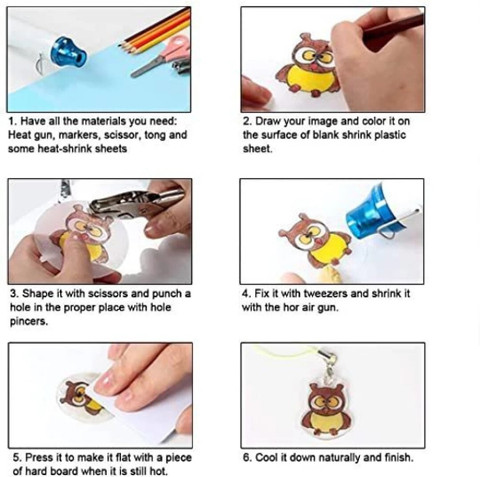 1. Have all the materials you need: Heat gun, markers, scissor, tong and some heat-shrink sheets

2. Draw your image and color it on the surface of blank shrink plastic sheet.

3. Shape it with scissors and punch a hole in the proper place with hole pincers.

4. Fix it with tweezers and shrink it with the hor air gun.

5. Press it to make it flat with a piece of hard board when it is still hot.

6. Cool it down naturally and finish.