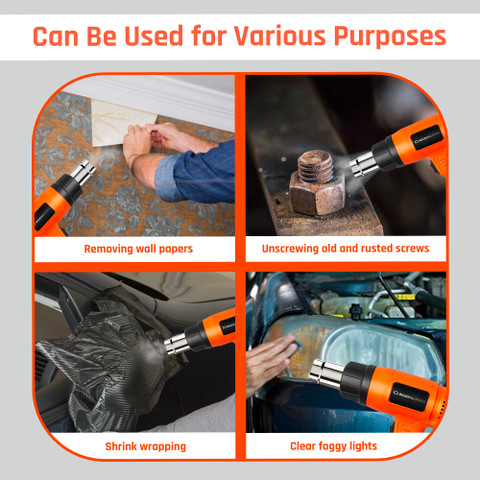 Can Be Used for Various Purposes

Removing wall papers

Unscrewing old and rusted screws

Shrink wrapping

Clear foggy lights