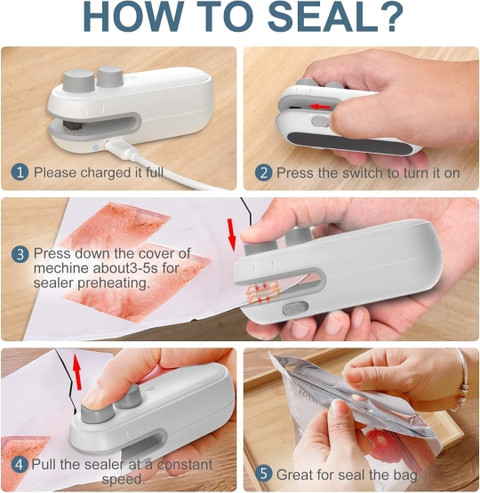 HOW TO SEAL?

1 Please charged it full

2 Press the switch to turn it on

3 Press down the cover of mechine about3-5s for sealer preheating.

4 Pull the sealer at a constant speed.

5 Great for seal the bag