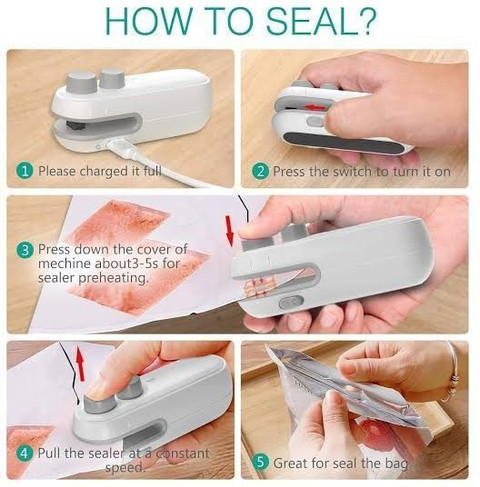 HOW TO SEAL?

1 Please charged it full

2 Press the switch to turn it on

3 Press down the cover of mechine about3-5s for sealer preheating.

4 Pull the sealer at a constant speed.

5 Great for seal the bag