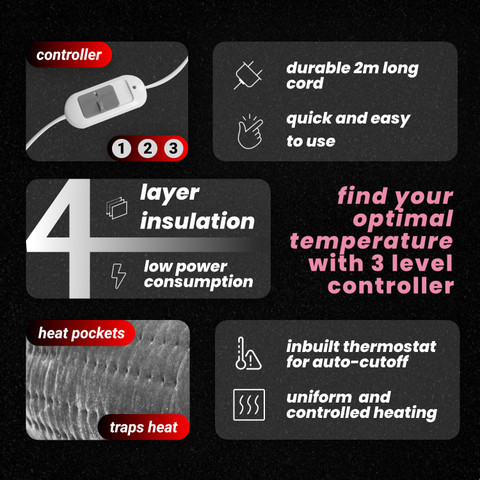 controller

1 2 3

durable 2m long cord

quick and easy to use

4

layer insulation

low power consumption

find your optimal temperature with 3 level controller

heat pockets

traps heat

inbuilt thermostat for auto-cutoff

uniform and controlled heating