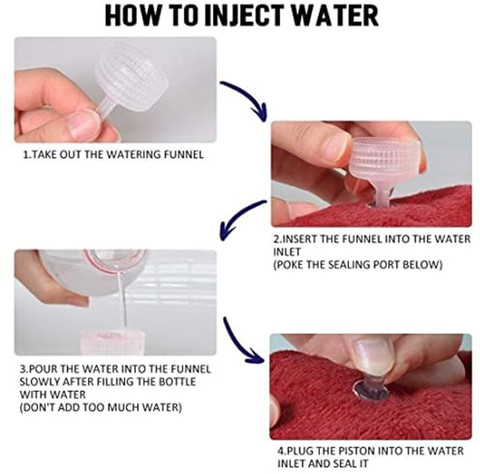 HOW TO INJECT WATER

1.TAKE OUT THE WATERING FUNNEL

2.INSERT THE FUNNEL INTO THE WATER INLET
(POKE THE SEALING PORT BELOW)

3.POUR THE WATER INTO THE FUNNEL SLOWLY AFTER FILLING THE BOTTLE WITH WATER
(DON'T ADD TOO MUCH WATER)

4.PLUG THE PISTON INTO THE WATER INLET AND SEAL IT