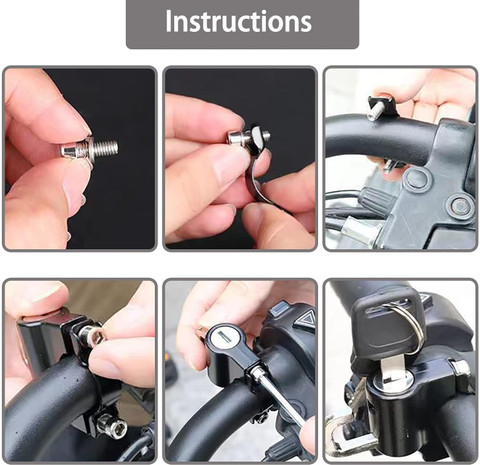 Instructions