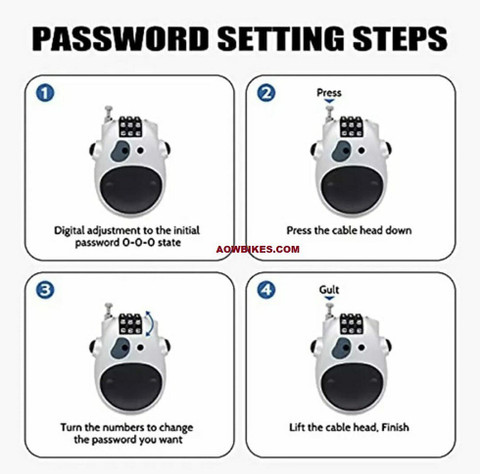 PASSWORD SETTING STEPS

1

Digital adjustment to the initial password 0-0-0 state

2

Press

Press the cable head down

AOWBIKES.COM

3

Turn the numbers to change the password you want

4

Gult

Lift the cable head, Finish