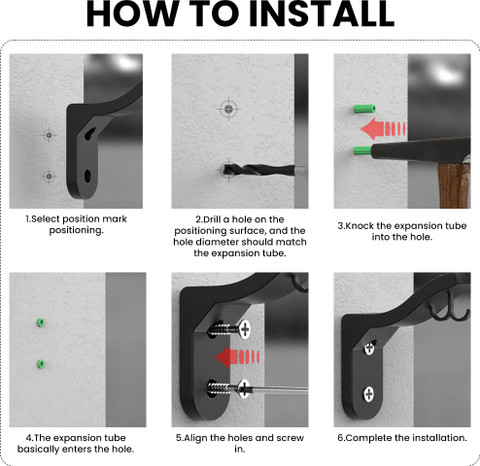 HOW TO INSTALL

1.Select position mark positioning.

2.Drill a hole on the positioning surface, and the hole diameter should match the expansion tube.

3.Knock the expansion tube into the hole.

4.The expansion tube basically enters the hole.

5.Align the holes and screw in.

6.Complete the installation.