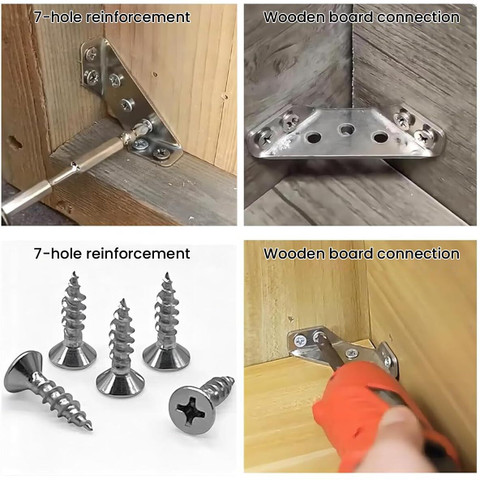 7-hole reinforcement

Wooden board connection

7-hole reinforcement

Wooden board connection