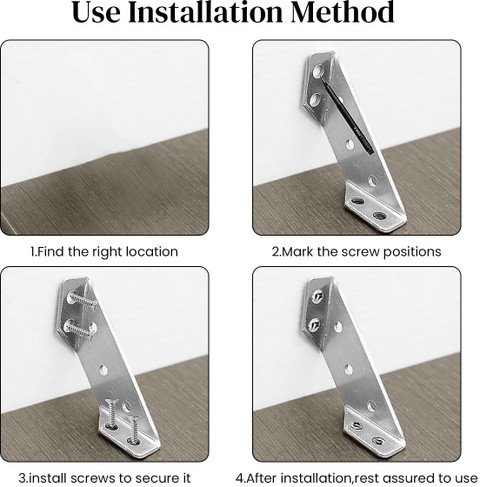 Use Installation Method

1.Find the right location

2.Mark the screw positions

3.install screws to secure it

4.After installation,rest assured to use