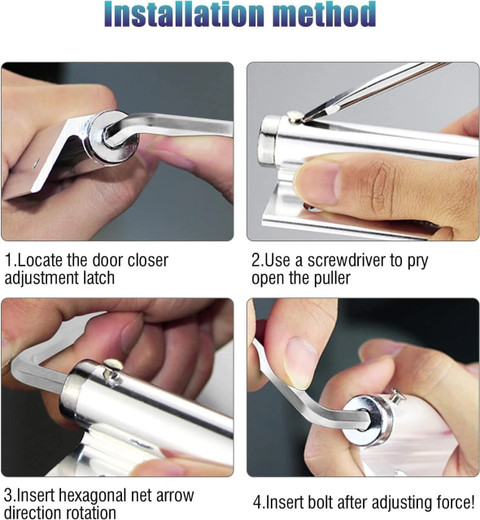 Installation method

1.Locate the door closer adjustment latch

2.Use a screwdriver to pry open the puller

3.Insert hexagonal net arrow direction rotation

4.Insert bolt after adjusting force!