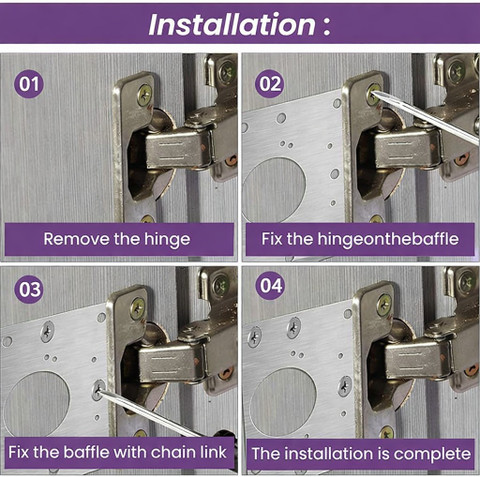 Installation :

01

Remove the hinge

02

Fix the hingeonthebaffle

03

Fix the baffle with chain link

04

The installation is complete