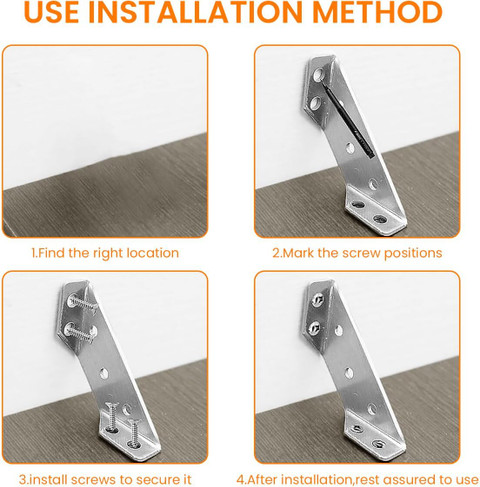 USE INSTALLATION METHOD

1.Find the right location

2.Mark the screw positions

3.install screws to secure it

4.After installation,rest assured to use