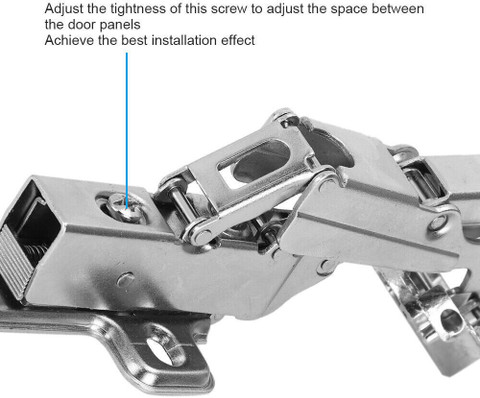 Adjust the tightness of this screw to adjust the space between the door panels
Achieve the best installation effect