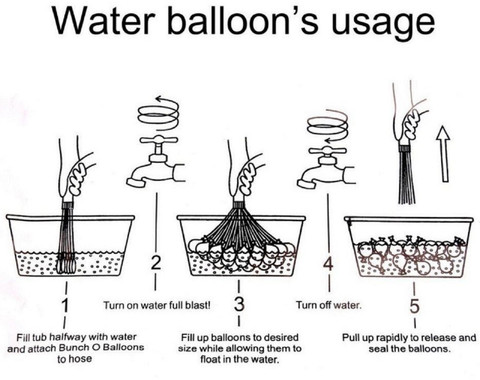 Water balloon's usage

1
Fill tub halfway with water and attach Bunch O Balloons to hose

2
Turn on water full blast!

3
Fill up balloons to desired size while allowing them to float in the water.

4
Turn off water.

5
Pull up rapidly to release and seal the balloons.