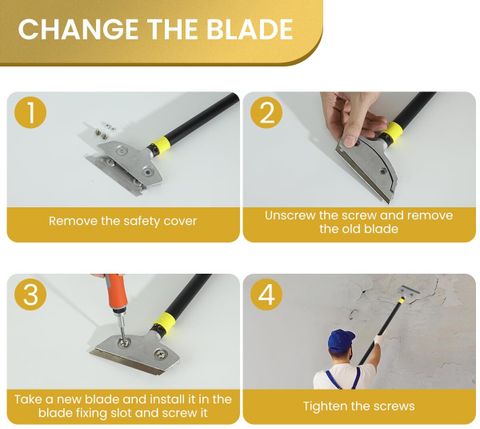 CHANGE THE BLADE

1

Remove the safety cover

2

Unscrew the screw and remove the old blade

3

Take a new blade and install it in the blade fixing slot and screw it

4

Tighten the screws