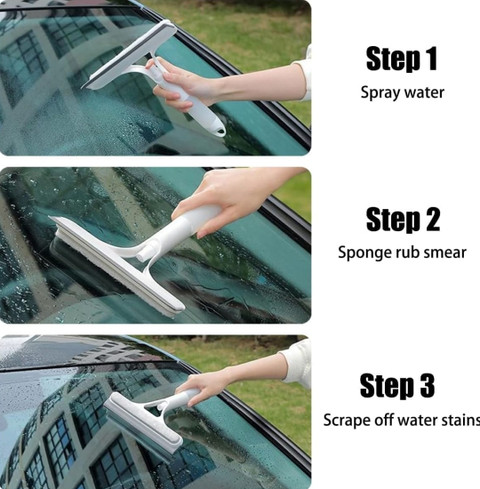 Step 1
Spray water

Step 2
Sponge rub smear

Step 3
Scrape off water stains